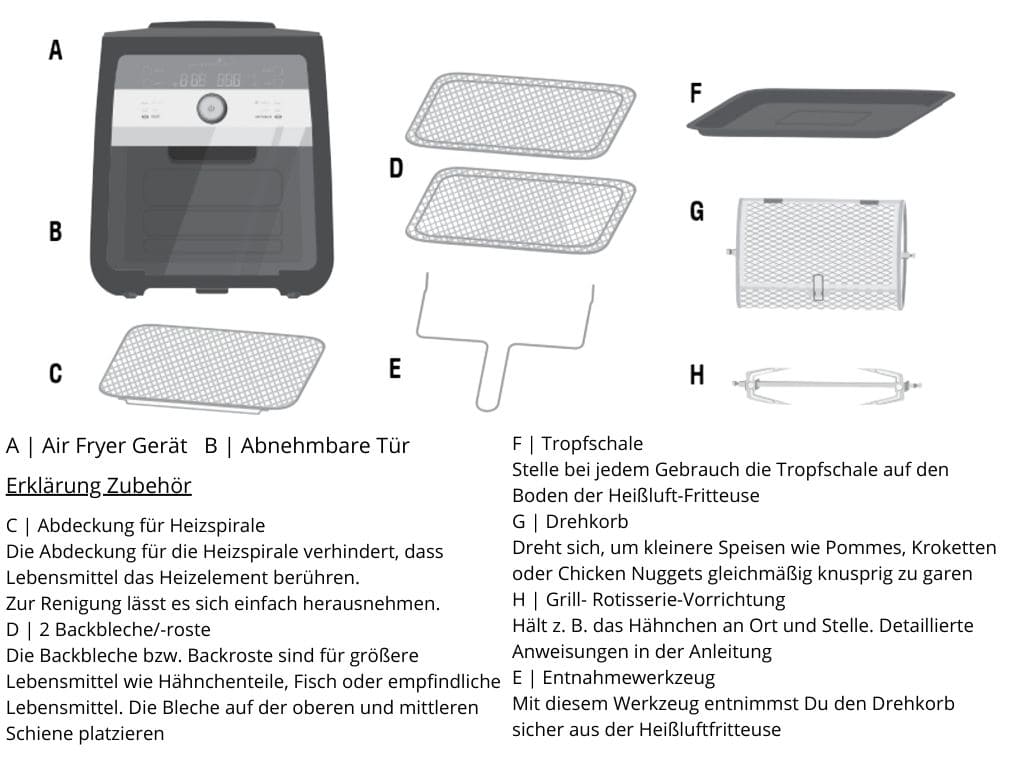 A

B

C

D

E

F

G

H

A | Air Fryer Gerät B | Abnehmbare Tür

Erklärung Zubehör

C | Abdeckung für Heizspirale
Die Abdeckung für die Heizspirale verhindert, dass Lebensmittel das Heizelement berühren.
Zur Renigung lässt es sich einfach herausnehmen.
D | 2 Backbleche/-roste
Die Backbleche bzw. Backroste sind für größere Lebensmittel wie Hähnchenteile, Fisch oder empfindliche Lebensmittel. Die Bleche auf der oberen und mittleren Schiene platzieren

F | Tropfschale
Stelle bei jedem Gebrauch die Tropfschale auf den Boden der Heißluft-Fritteuse
G | Drehkorb
Dreht sich, um kleinere Speisen wie Pommes, Kroketten oder Chicken Nuggets gleichmäßig knusprig zu garen
H | Grill- Rotisserie-Vorrichtung
Hält z. B. das Hähnchen an Ort und Stelle. Detaillierte Anweisungen in der Anleitung
E | Entnahmewerkzeug
Mit diesem Werkzeug entnimmst Du den Drehkorb sicher aus der Heißluftfritteuse